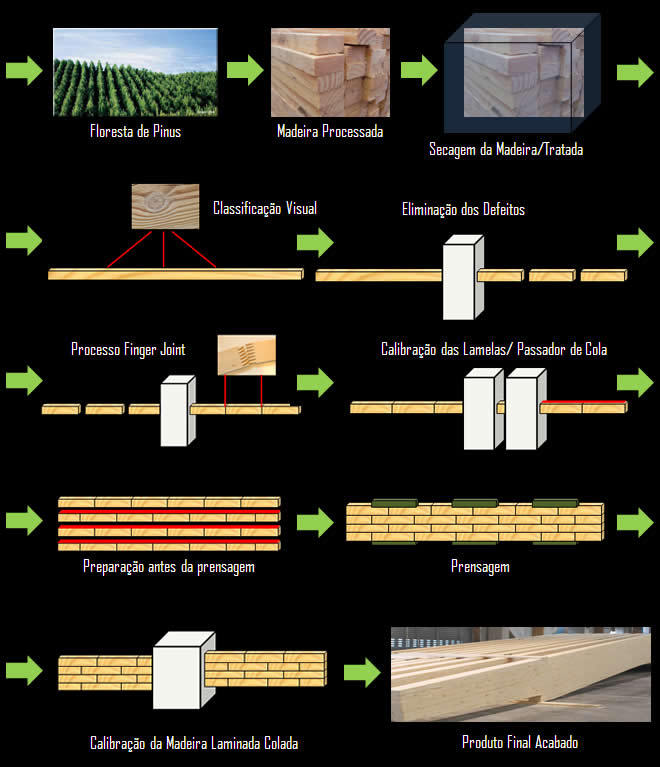 Floresta de Pinus

Madeira Processada

Secagem da Madeira/Tratada

Classificação Visual

Eliminação dos Defeitos

Processo Finger Joint

Calibração das Lamelas/ Passador de Cola

Preparação antes da prensagem

Prensagem

Calibração da Madeira Laminada Colada

Produto Final Acabado